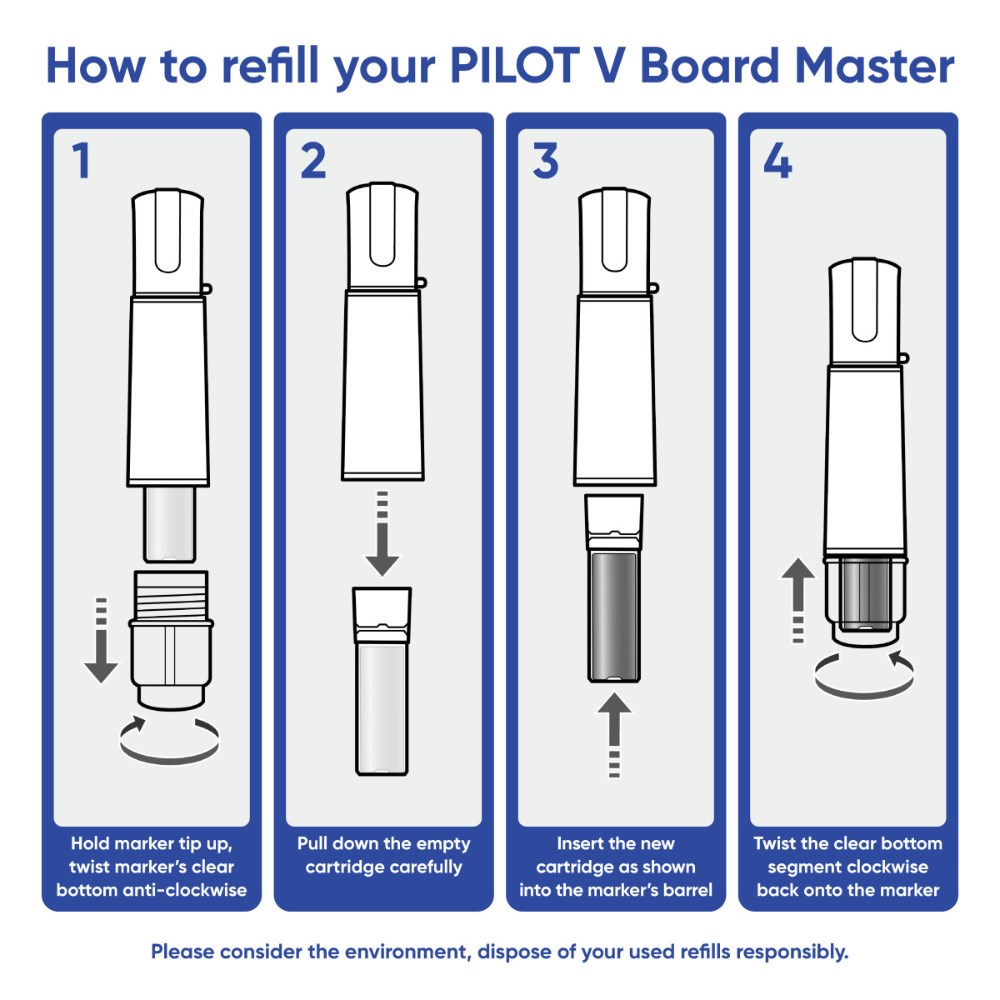 How to refill your PILOT V Board Master

1

Hold marker tip up, twist marker's clear bottom anti-clockwise

2

Pull down the empty cartridge carefully

3

Insert the new cartridge as shown into the marker's barrel

4

Twist the clear bottom segment clockwise back onto the marker

Please consider the environment, dispose of your used refills responsibly.